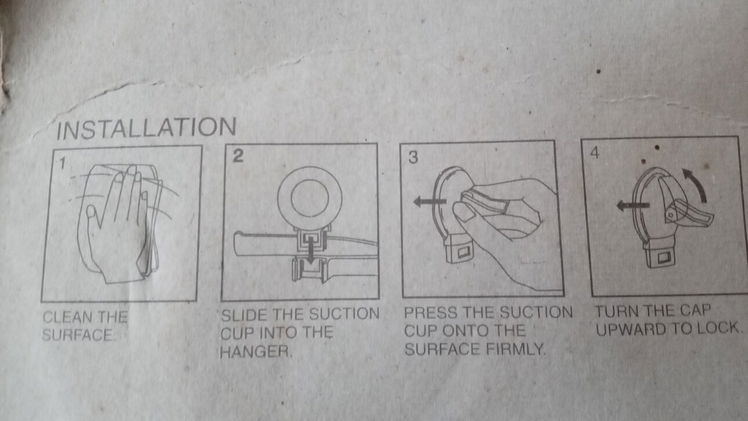 INSTALLATION

1

CLEAN THE SURFACE.

2

SLIDE THE SUCTION CUP INTO THE HANGER.

3

PRESS THE SUCTION CUP ONTO THE SURFACE FIRMLY.

4

TURN THE CAP UPWARD TO LOCK.