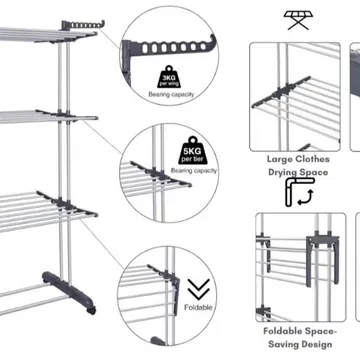 3KG
per wing
Bearing capacity

5KG
per tier
Bearing capacity

Foldable

Large Clothes Drying Space

Foldable Space-Saving Design