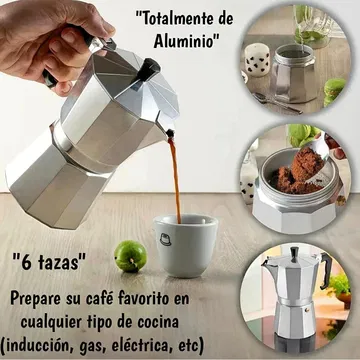 "Totalmente de Aluminio"

"6 tazas"

Prepare su café favorito en cualquier tipo de cocina (inducción, gas, eléctrica, etc)