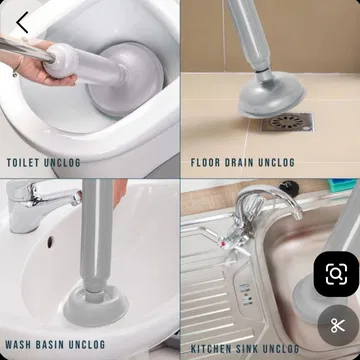 TOILET UNCLOG

FLOOR DRAIN UNCLOG

WASH BASIN UNCLOG

KITCHEN SINK UNCLOG